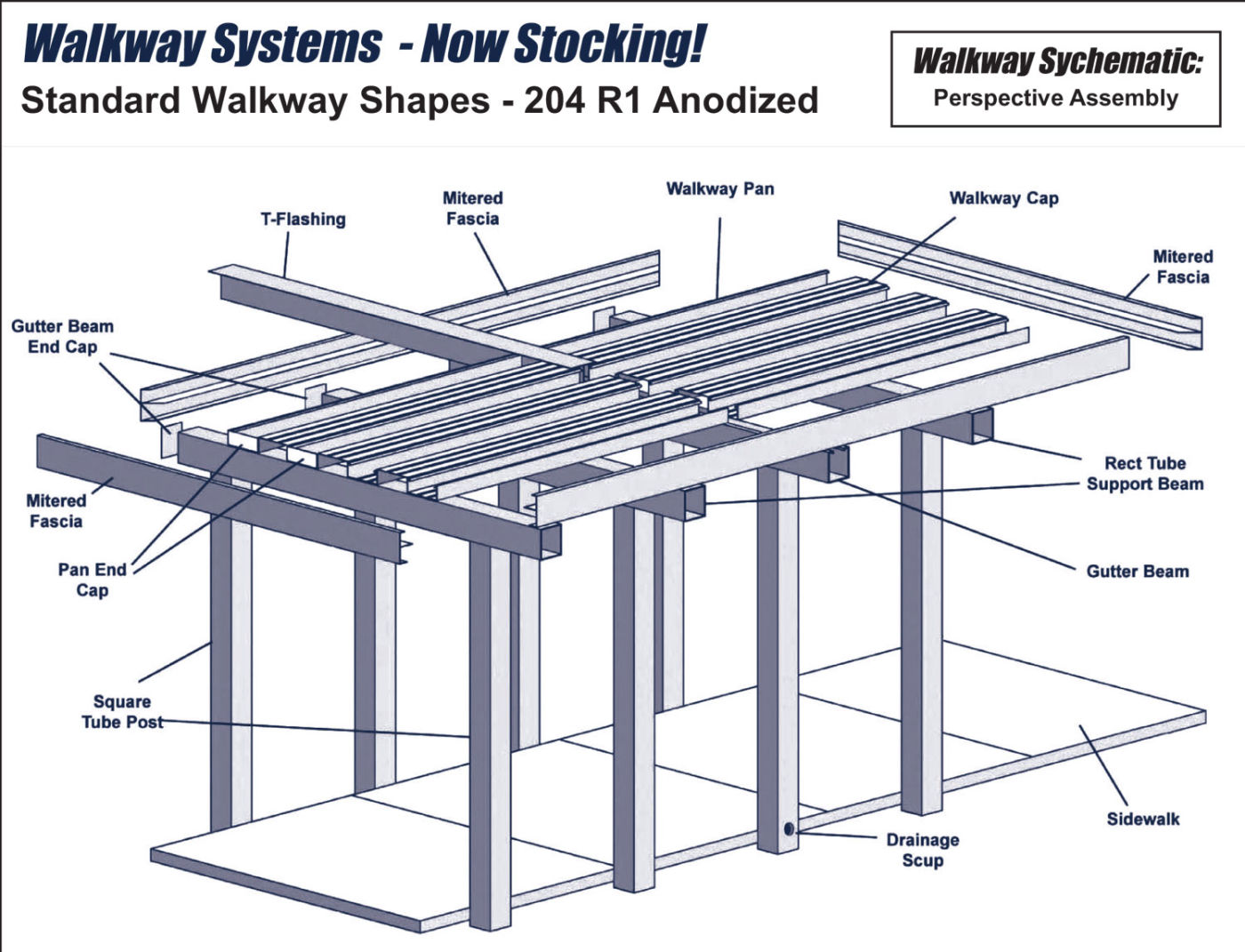 Walkway Systems - Now Stocking!
Standard Walkway Shapes - 204 R1 Anodized

Walkway Sychematic:
Perspective Assembly

T-Flashing

Mitered Fascia

Walkway Pan

Walkway Cap

Mitered Fascia

Gutter Beam End Cap

Mitered Fascia

Pan End Cap

Rect Tube Support Beam

Gutter Beam

Square Tube Post

Sidewalk

Drainage Scup